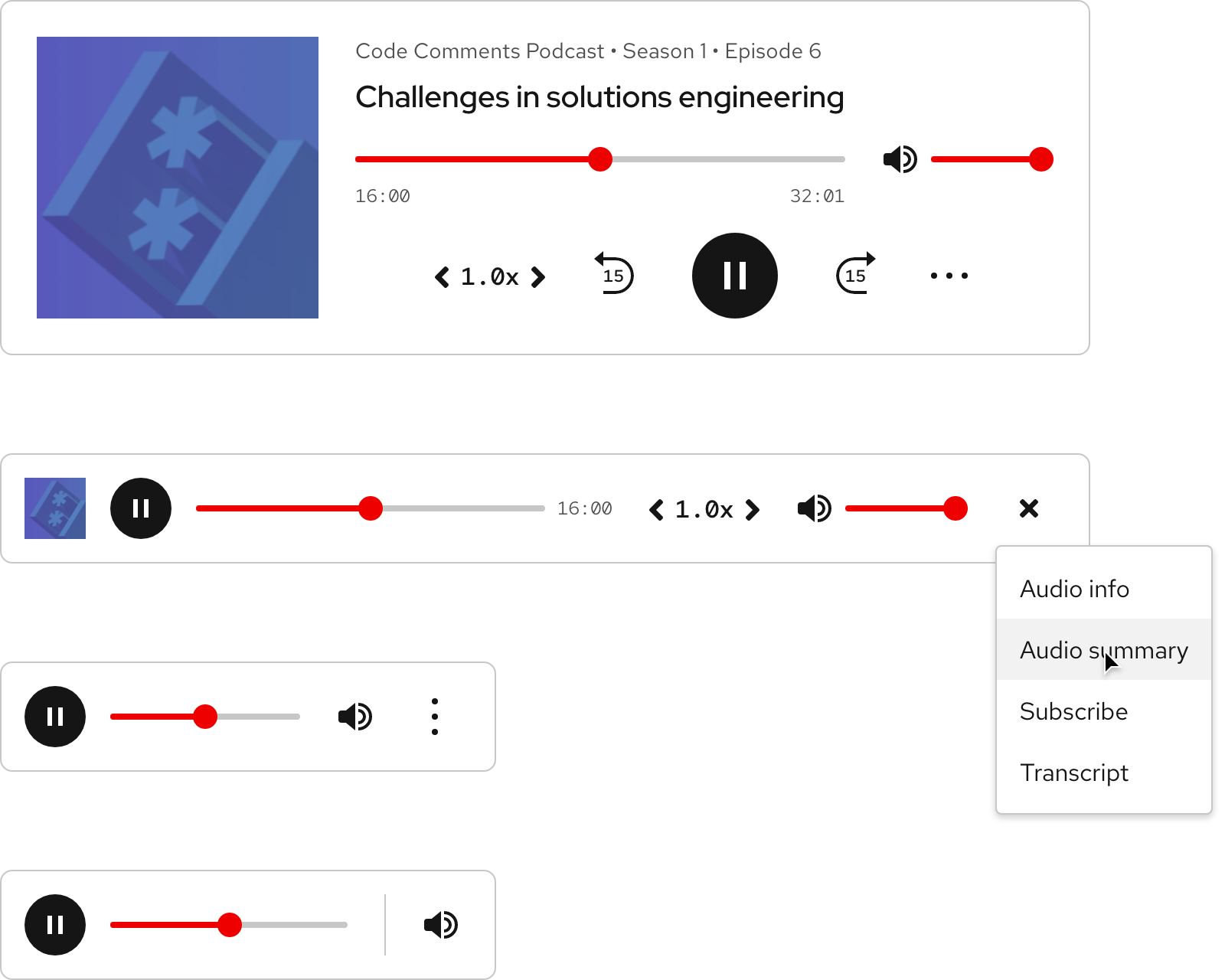 Code Comments Podcast • Season 1 • Episode 6

Challenges in solutions engineering

16:00

32:01

1.0x

15

15

16:00

1.0x

Audio info

Audio summary

Subscribe

Transcript